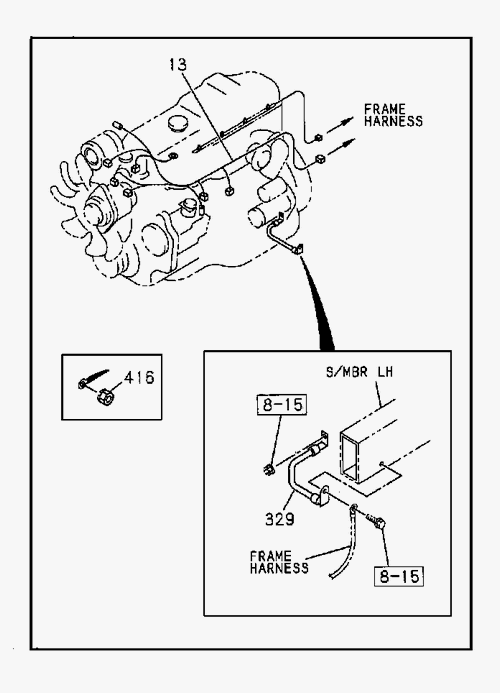 13

FRAME HARNESS

416

S/MBR LH

8-15

329

FRAME HARNESS

8-15